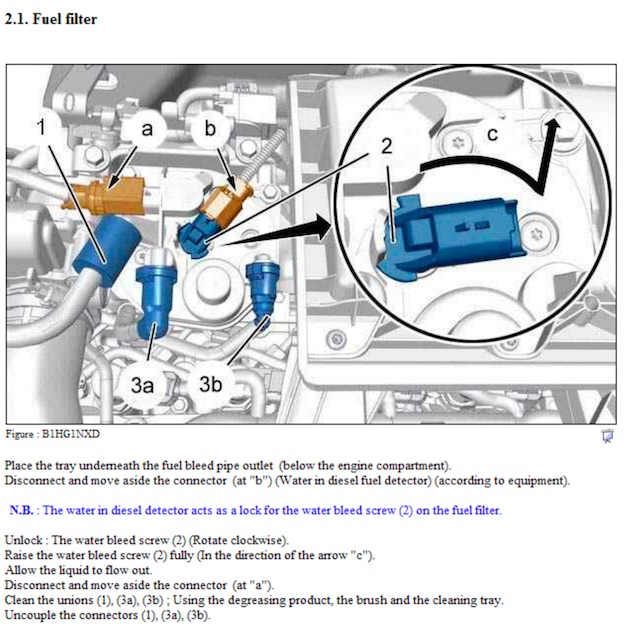 2.1. Fuel filter

1
a
b
2
c
3a
3b

Figure : B1HG1NXD

Place the tray underneath the fuel bleed pipe outlet (below the engine compartment).
Disconnect and move aside the connector (at "b") (Water in diesel fuel detector) (according to equipment).

N.B. : The water in diesel detector acts as a lock for the water bleed screw (2) on the fuel filter.

Unlock : The water bleed screw (2) (Rotate clockwise).
Raise the water bleed screw (2) fully (In the direction of the arrow "c").
Allow the liquid to flow out.
Disconnect and move aside the connector (at "a").
Clean the unions (1), (3a), (3b) ; Using the degreasing product, the brush and the cleaning tray.
Uncouple the connectors (1), (3a), (3b).